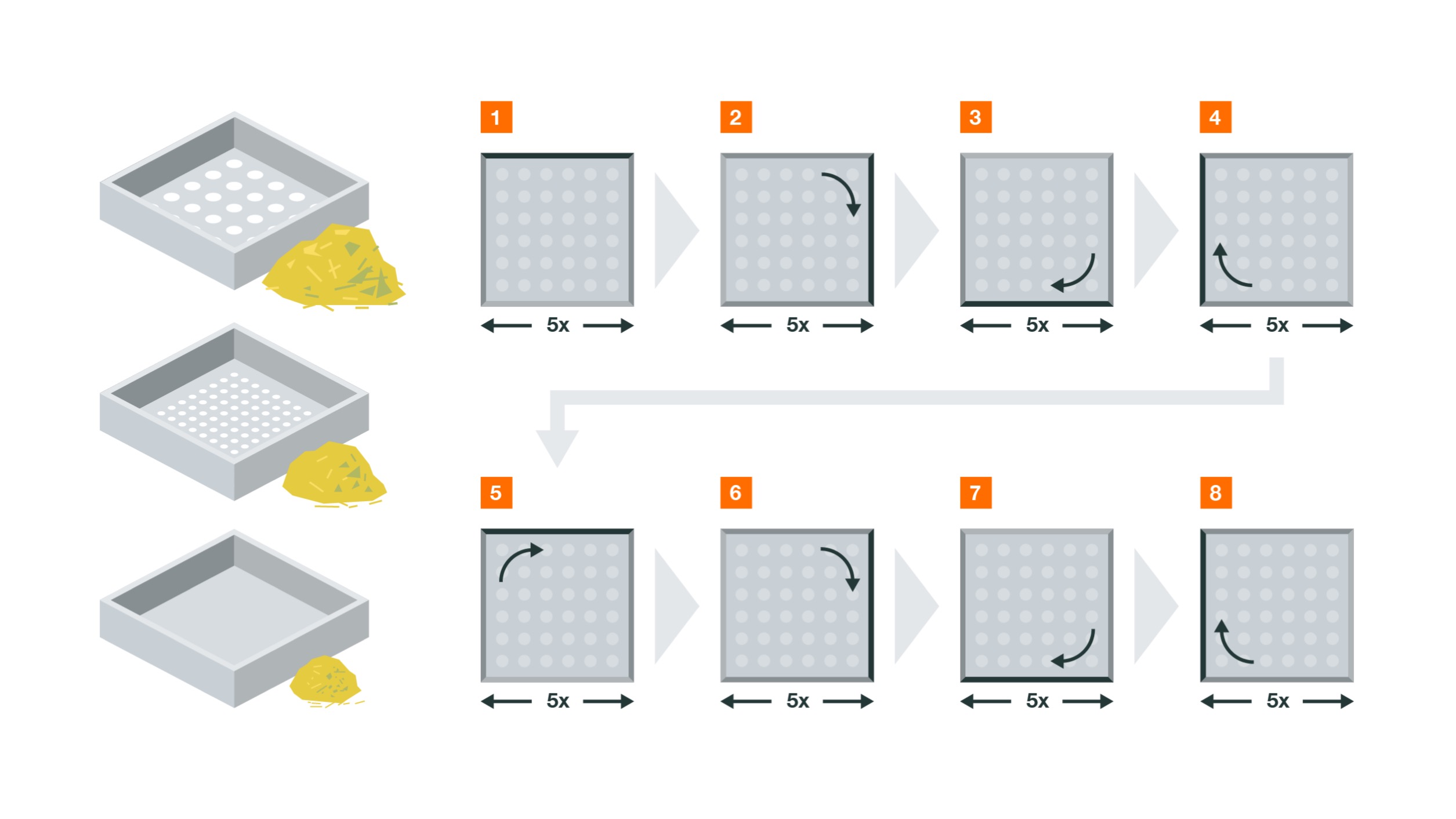 1
5x

2
5x

3
5x

4
5x

5
5x

6
5x

7
5x

8
5x