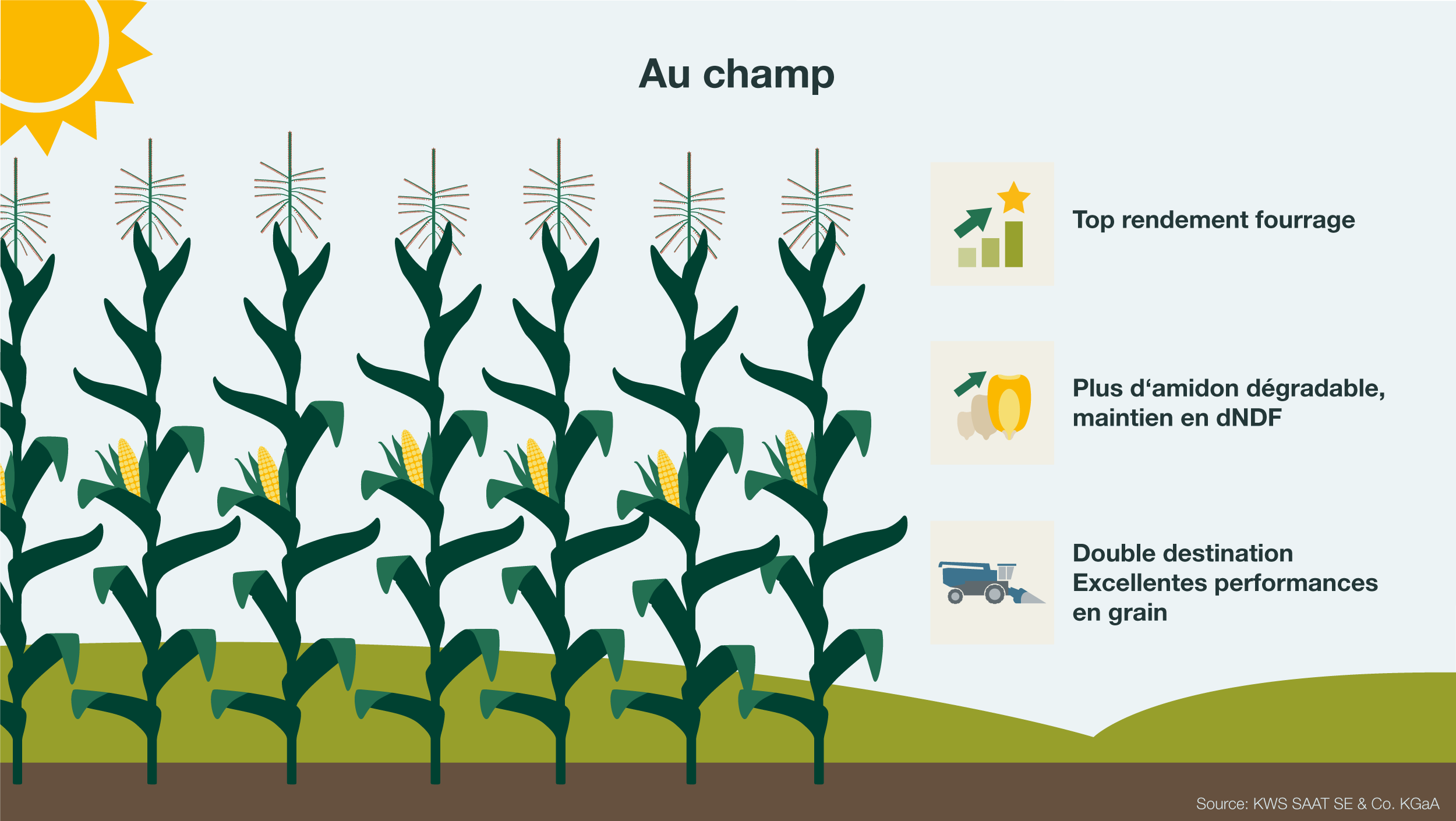 Au champ

Top rendement fourrage

Plus d‘amidon dégradable, maintien en dNDF

Double destination
Excellentes performances en grain

Source: KWS SAAT SE & Co. KGaA