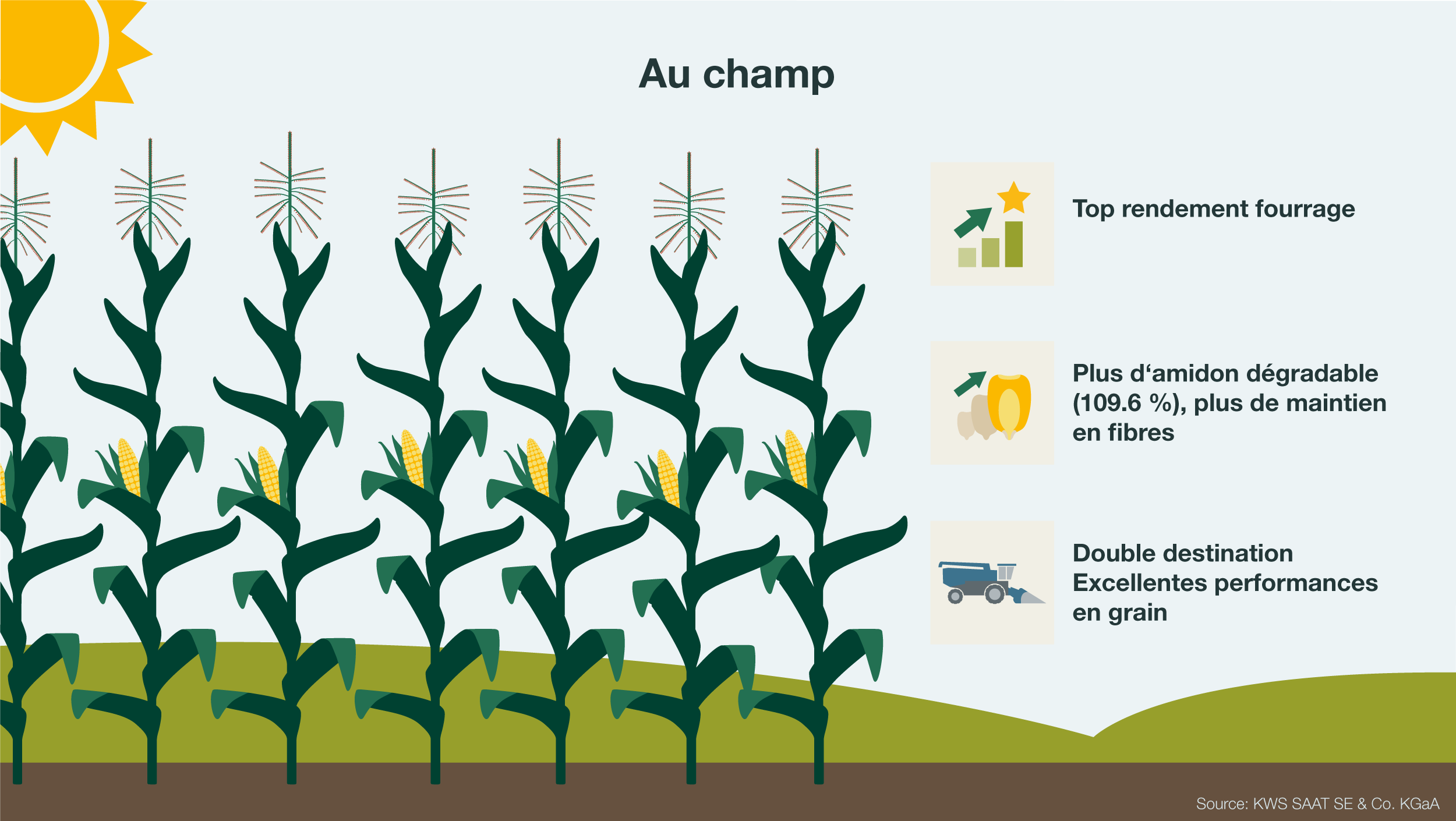 Au champ

Top rendement fourrage

Plus d‘amidon dégradable (109.6 %), plus de maintien en fibres

Double destination
Excellentes performances en grain

Source: KWS SAAT SE & Co. KGaA