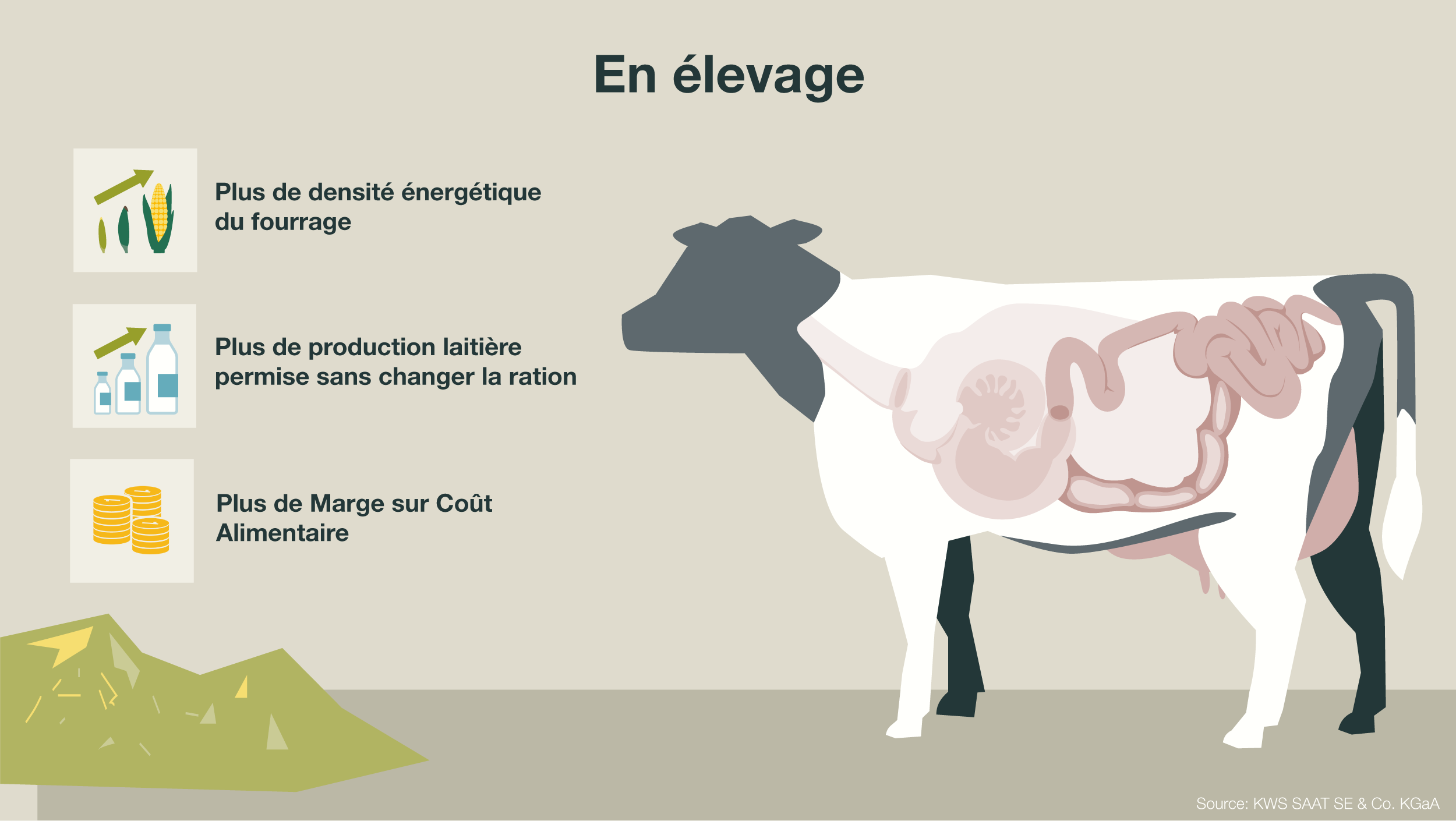 En élevage

Plus de densité énergétique du fourrage

Plus de production laitière permise sans changer la ration

Plus de Marge sur Coût Alimentaire

Source: KWS SAAT SE & Co. KGaA