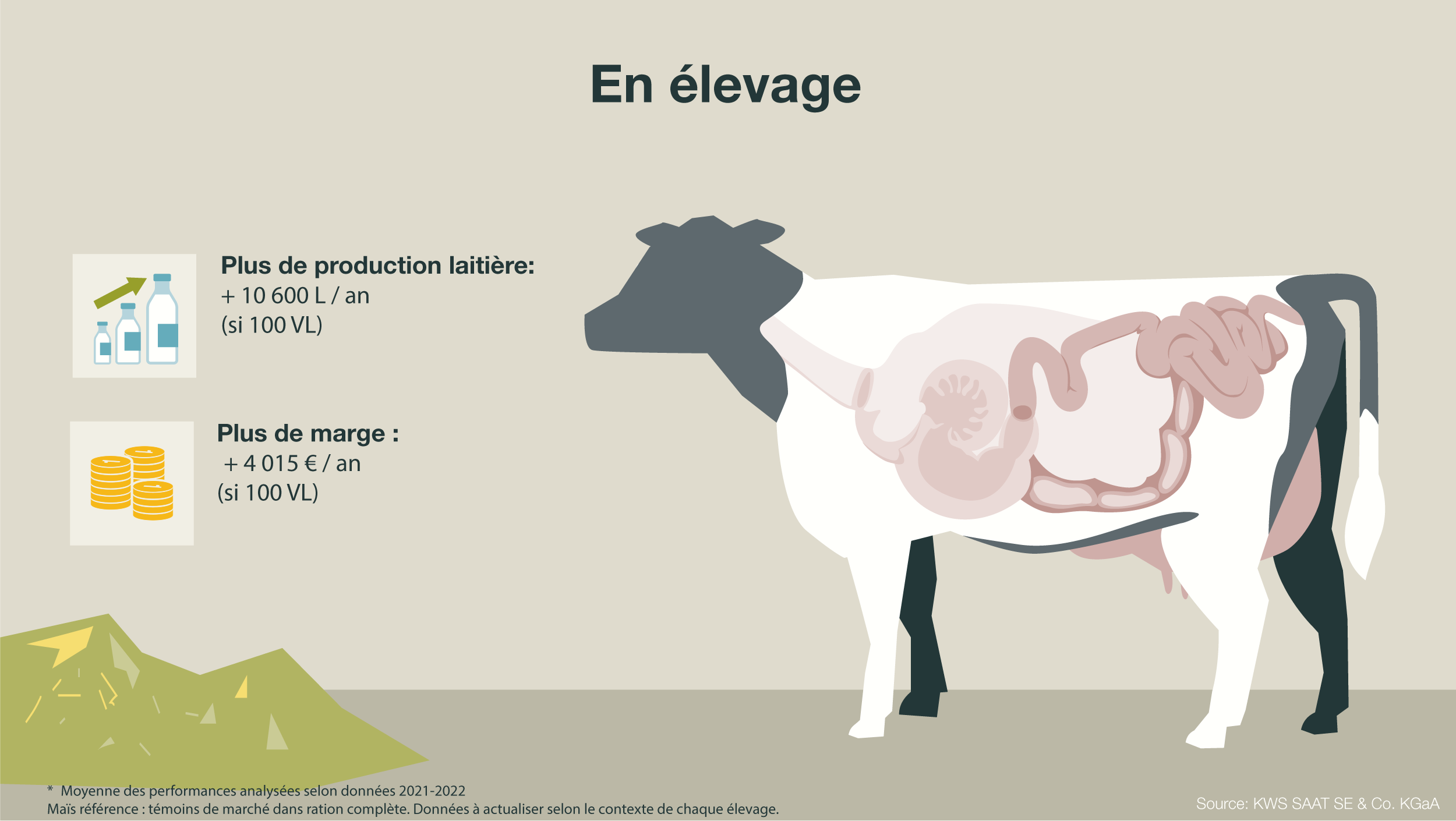 En élevage

Plus de production laitière:
+ 10 600 L / an
(si 100 VL)

Plus de marge :
+ 4 015 € / an
(si 100 VL)

* Moyenne des performances analysées selon données 2021-2022
Maïs référence : témoins de marché dans ration complète. Données à actualiser selon le contexte de chaque élevage.

Source: KWS SAAT SE & Co. KGaA