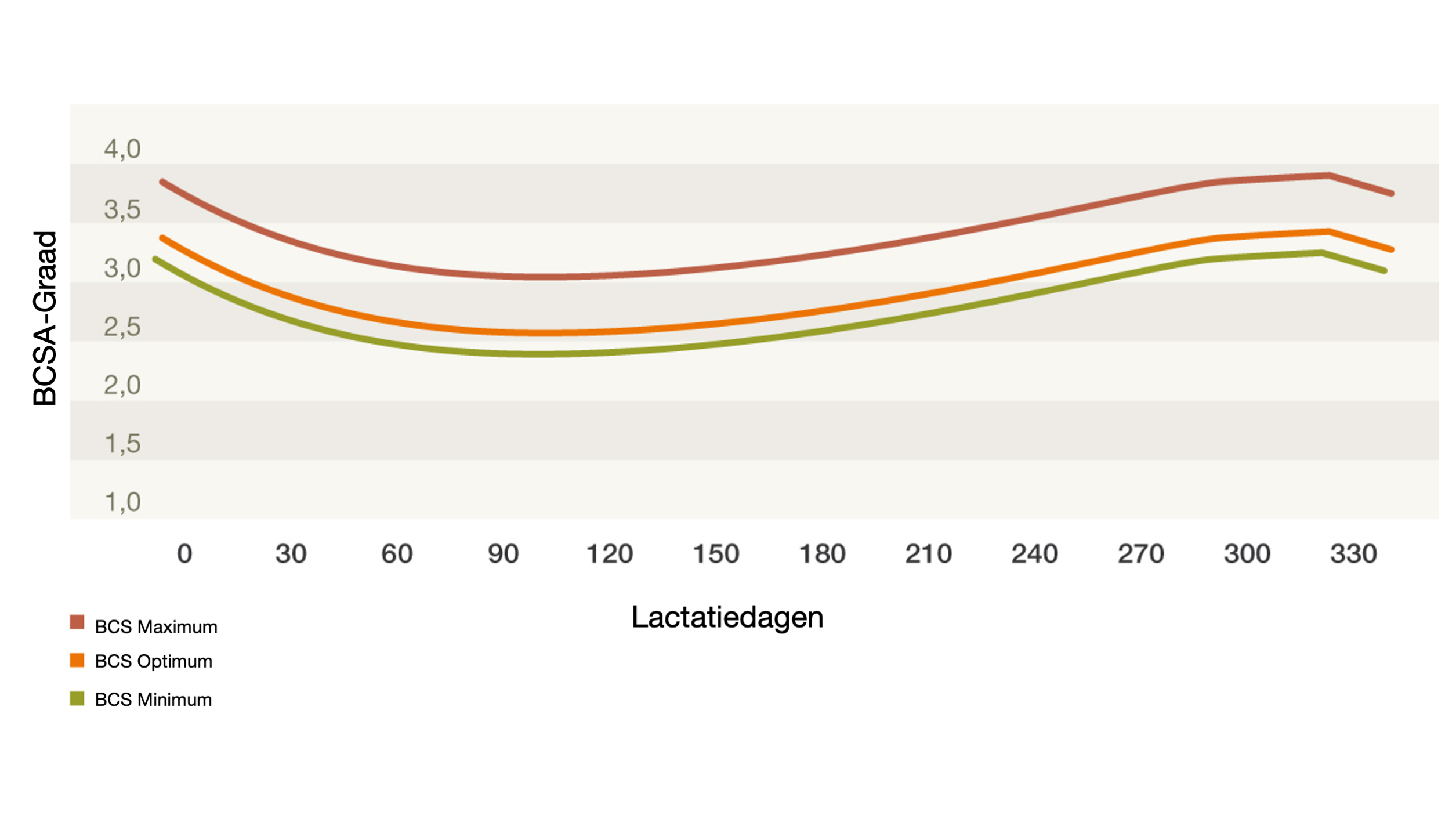 BCSA-Graad

4,0
3,5
3,0
2,5
2,0
1,5
1,0

0 30 60 90 120 150 180 210 240 270 300 330

Lactatiedagen

BCS Maximum
BCS Optimum
BCS Minimum