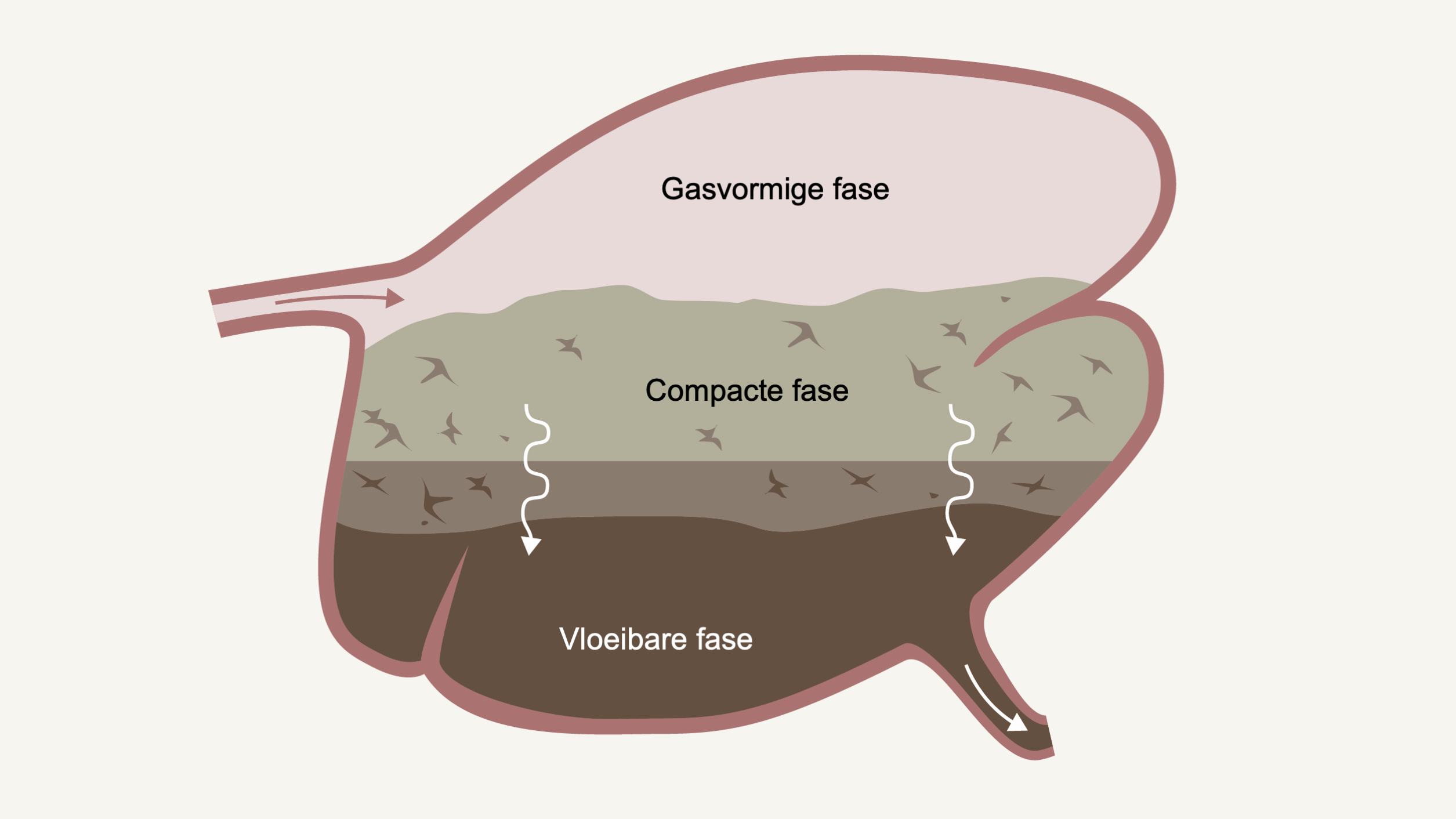 Gasvormige fase

Compacte fase

Vloeibare fase