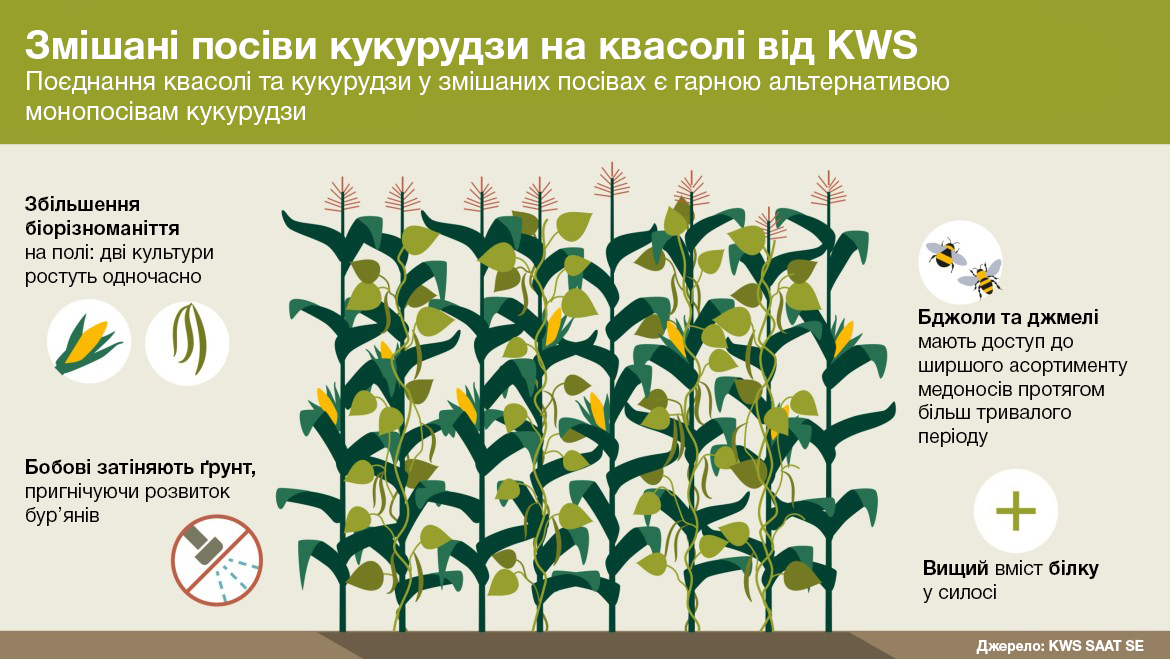 Змішані посіви кукурудзи на квасолі від KWS
Поєднання квасолі та кукурудзи у змішаних посівах є гарною альтернативою монопосівам кукурудзи

Збільшення біорізноманіття на полі: дві культури ростуть одночасно

Бобові затіняють ґрунт, пригнічуючи розвиток бур'янів

Бджоли та джмелі мають доступ до ширшого асортименту медоносів протягом більш тривалого періоду

Вищий вміст білку у силосі

Джерело: KWS SAAT SE